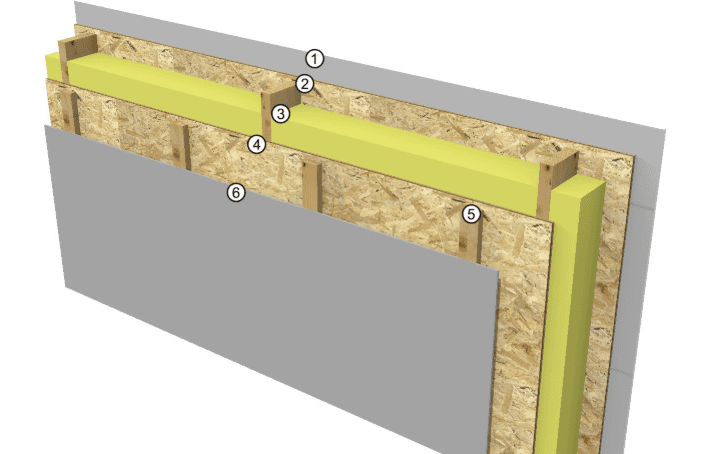 1
2
3
4
6
5